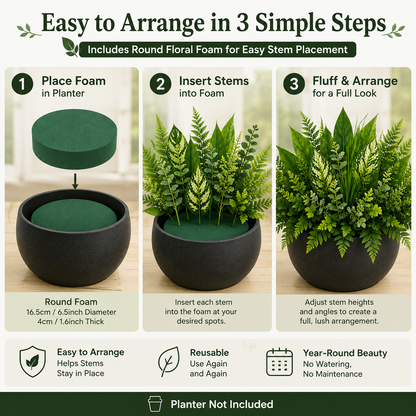 Easy to Arrange in 3 Simple Steps

Includes Round Floral Foam for Easy Stem Placement

1 Place Foam in Planter

Round Foam
16.5cm / 6.5inch Diameter
4cm / 1.6inch Thick

2 Insert Stems into Foam

Insert each stem into the foam at your desired spots.

3 Fluff & Arrange for a Full Look

Adjust stem heights and angles to create a full, lush arrangement.

Easy to Arrange
Helps Stems Stay in Place

Reusable
Use Again and Again

Year-Round Beauty
No Watering, No Maintenance

Planter Not Included